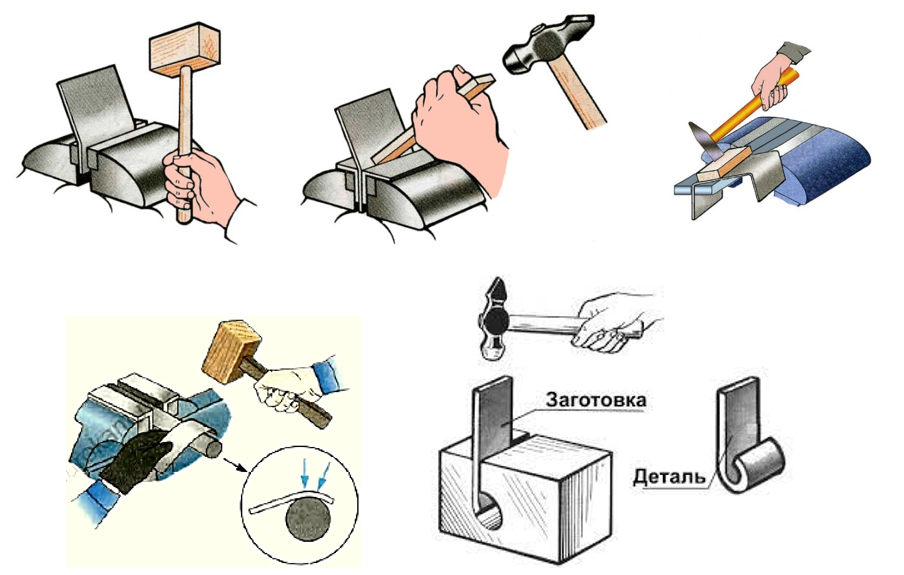 Заготовка

Деталь