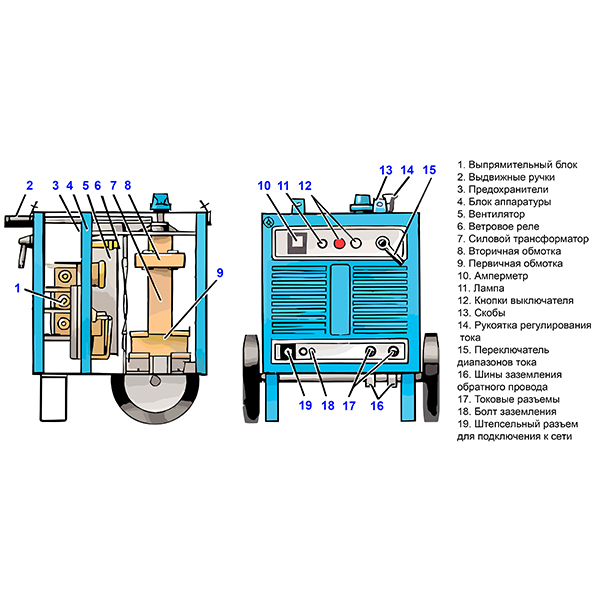 2
3
4
5
6
7
8
1
9

10
11
12
13
14
15
19
18
17
16

1. Выпрямительный блок
2. Выдвижные ручки
3. Предохранители
4. Блок аппаратуры
5. Вентилятор
6. Ветровое реле
7. Силовой трансформатор
8. Вторичная обмотка
9. Первичная обмотка
10. Амперметр
11. Лампа
12. Кнопки выключателя
13. Скобы
14. Рукоятка регулирования тока
15. Переключатель диапазонов тока
16. Шины заземления обратного провода
17. Токовые разъемы
18. Болт заземления
19. Штепсельный разъем для подключения к сети