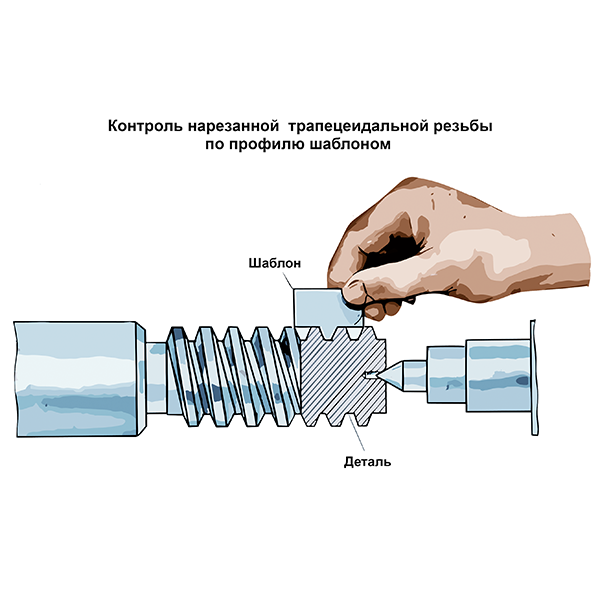 Контроль нарезанной трапецеидальной резьбы по профилю шаблоном

Шаблон

Деталь