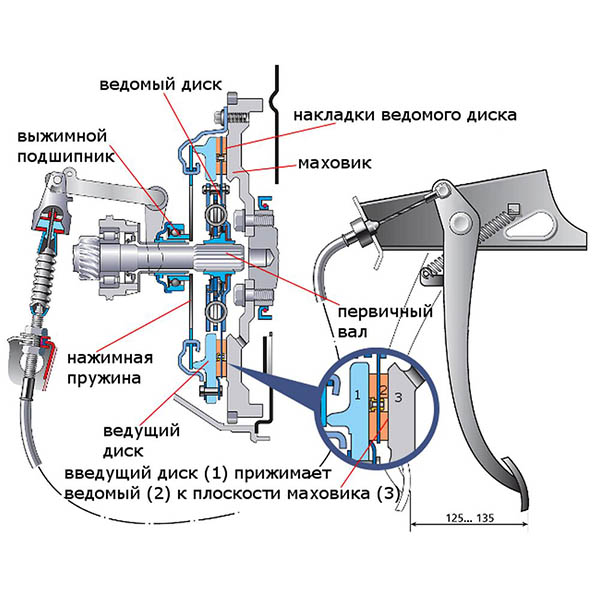 ведомый диск

накладки ведомого диска

выжимной подшипник

маховик

первичный вал

нажимная пружина

1

2

3

ведущий диск

введущий диск (1) прижимает ведомый (2) к плоскости маховика (3)

125... 135