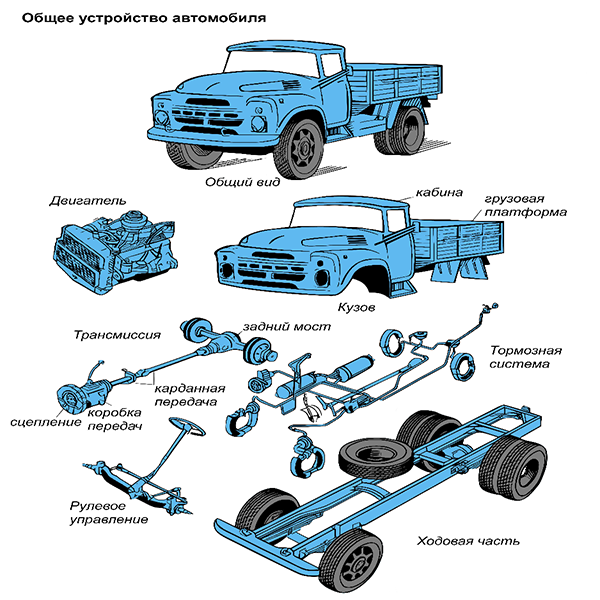 Общее устройство автомобиля

Общий вид

Двигатель

кабина

грузовая платформа

Кузов

Трансмиссия

задний мост

карданная передача

коробка передач

сцепление

Тормозная система

Рулевое управление

Ходовая часть