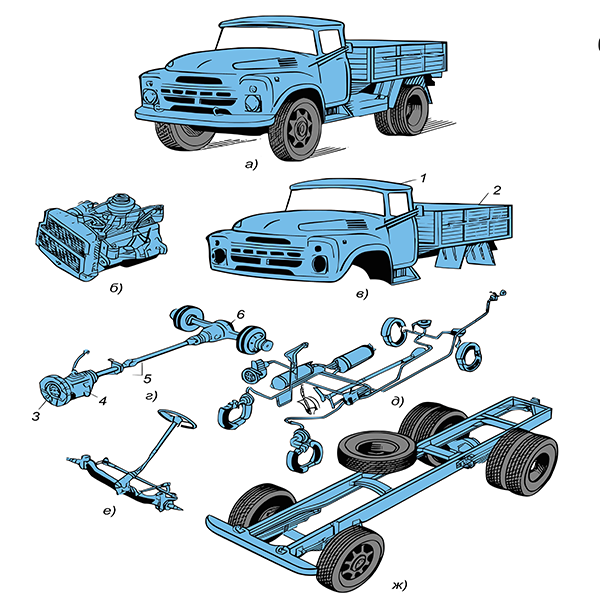 а)

1
2

б)
в)

6
5
4
3
г)
д)

е)
ж)