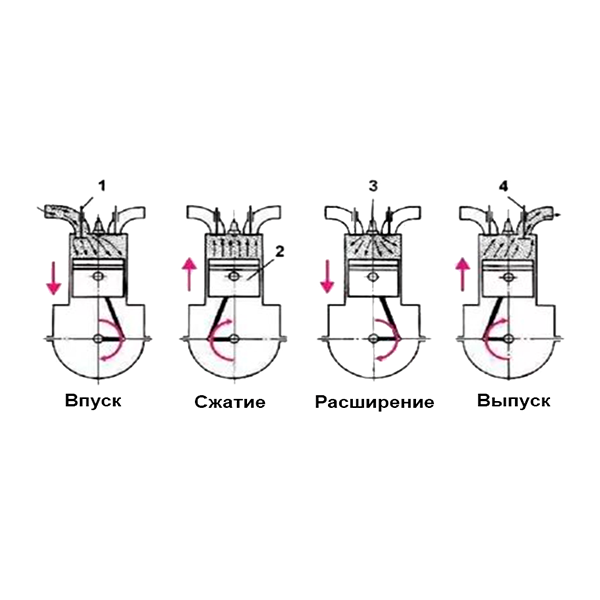 1

2

3

4

Впуск

Сжатие

Расширение

Выпуск