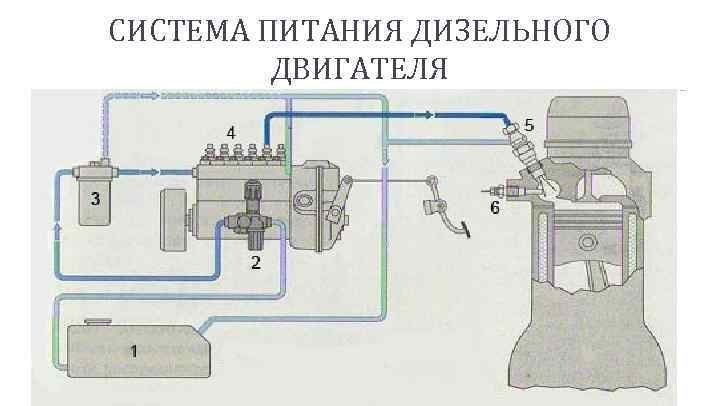 СИСТЕМА ПИТАНИЯ ДИЗЕЛЬНОГО ДВИГАТЕЛЯ

4
5
3
6
2
1